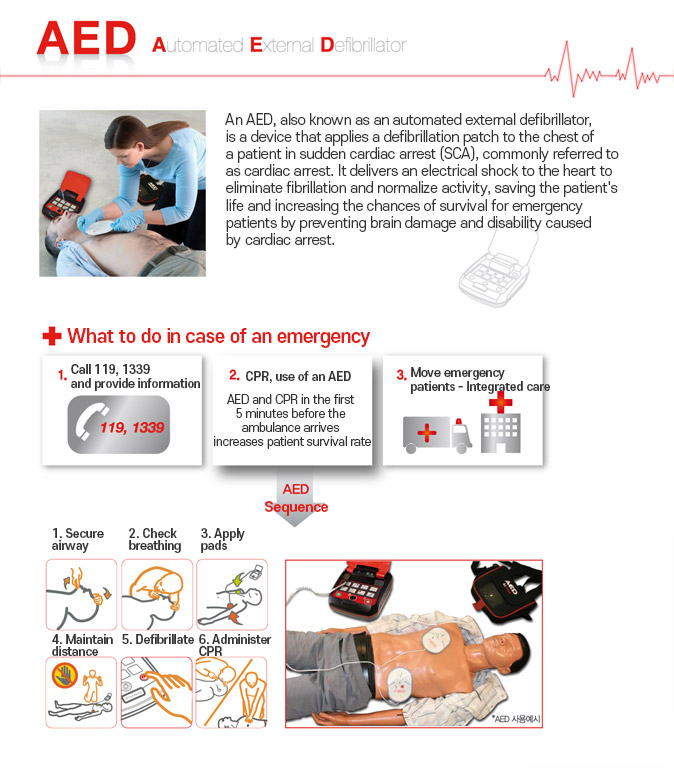 AED Automated External Defibrillator

An AED, also known as an automated external defibrillator, is a device that applies a defibrillation patch to the chest of a patient in sudden cardiac arrest (SCA), commonly referred to as cardiac arrest. It delivers an electrical shock to the heart to eliminate fibrillation and normalize activity, saving the patient's life and increasing the chances of survival for emergency patients by preventing brain damage and disability caused by cardiac arrest.

What to do in case of an emergency

1. Call 119, 1339 and provide information

119, 1339

2. CPR, use of an AED

AED and CPR in the first 5 minutes before the ambulance arrives increases patient survival rate

3. Move emergency patients - Integrated care

AED Sequence

1. Secure airway

2. Check breathing

3. Apply pads

4. Maintain distance

5. Defibrillate

6. Administer CPR

AED

*AED 사용예시